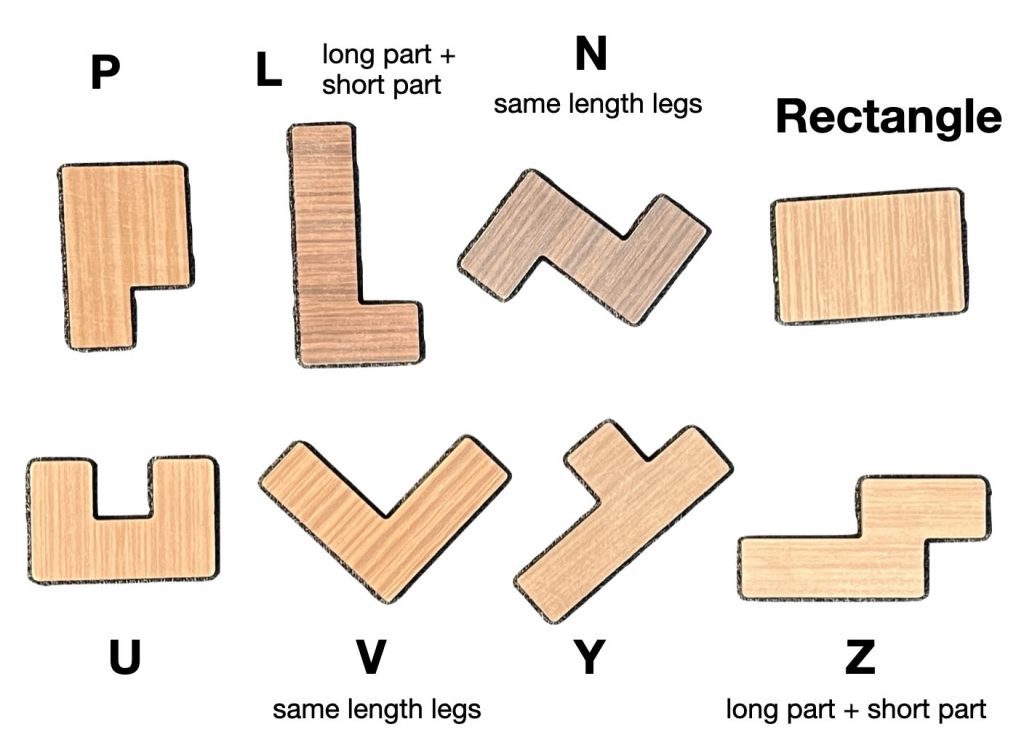 P

L

long part + short part

N

same length legs

Rectangle

U

V

same length legs

Y

Z

long part + short part